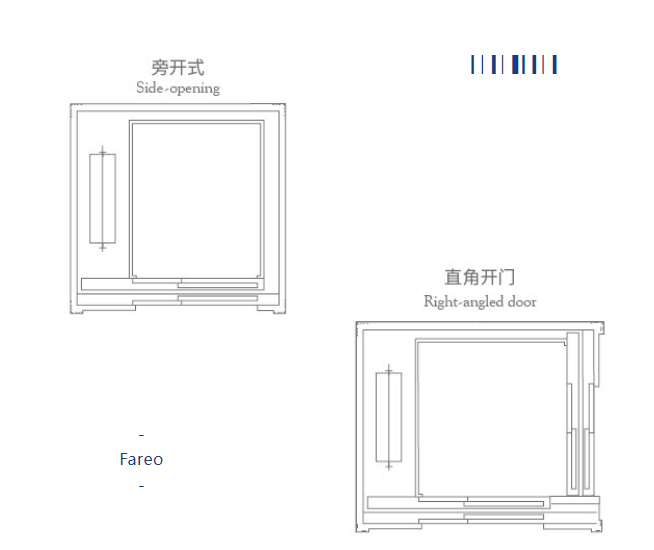 旁开式
Side-opening

直角开门
Right-angled door

-
Fareo
-